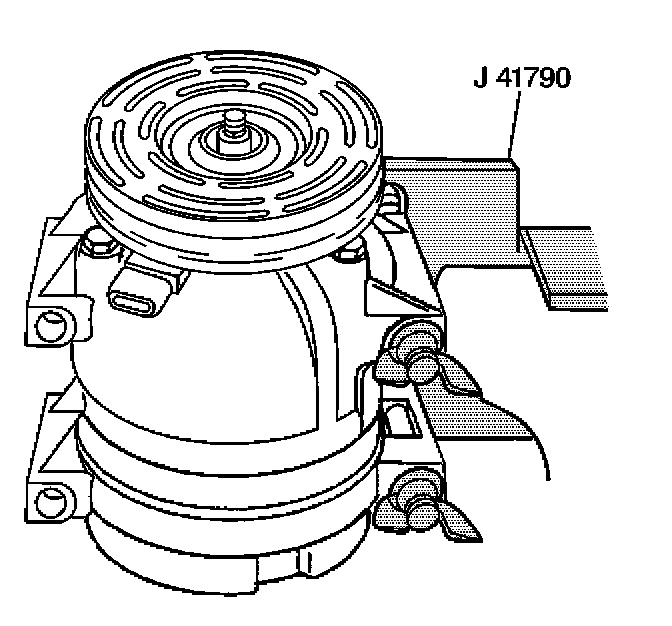 J 41790