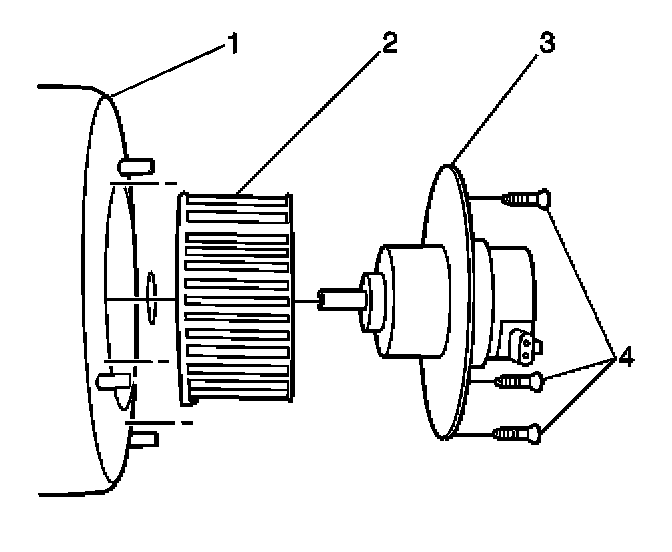 1
2
3
4