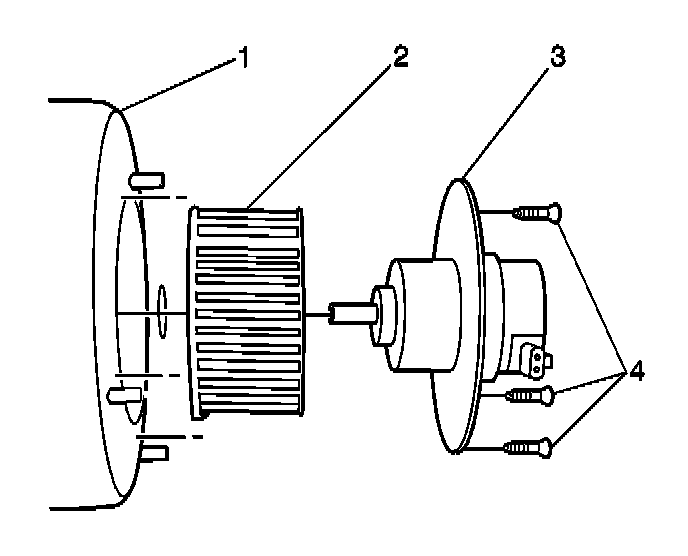 1
2
3
4