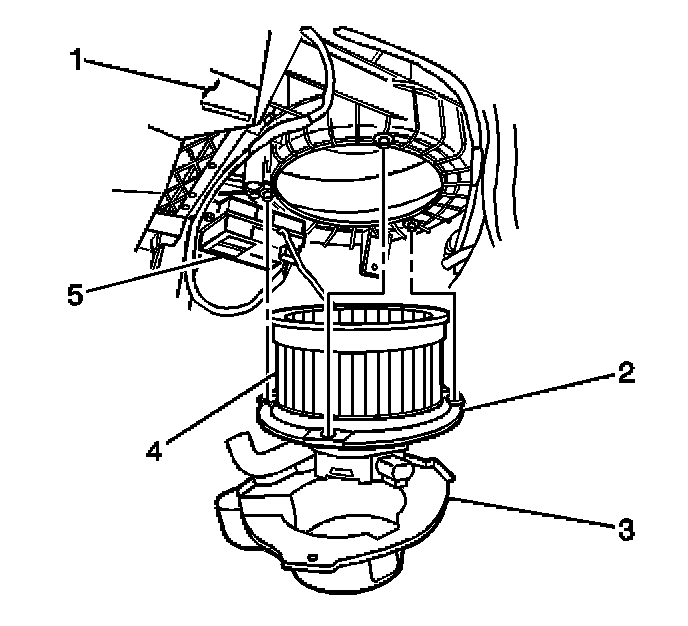 1
5
2
4
3