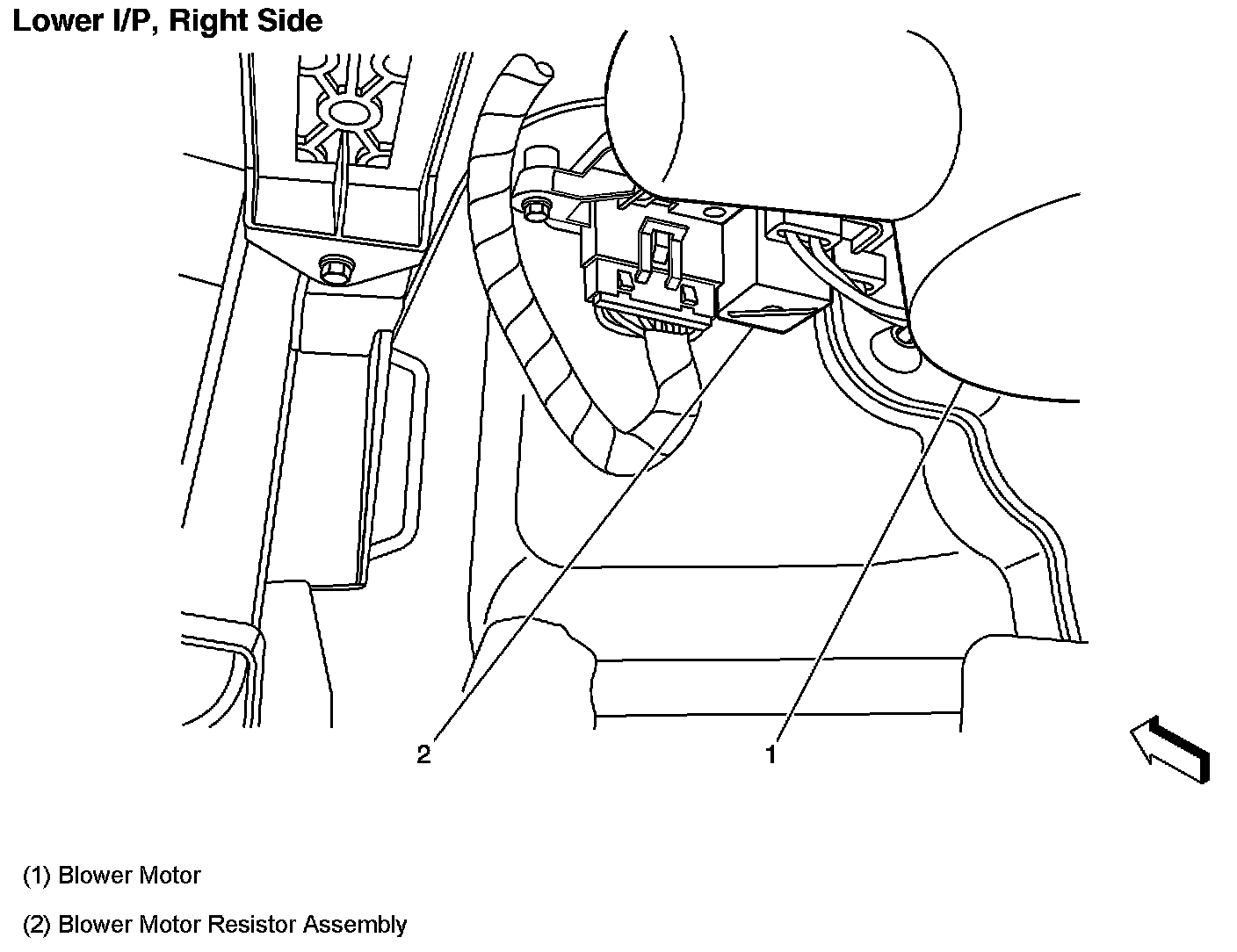 Lower I/P, Right Side

2

1

(1) Blower Motor

(2) Blower Motor Resistor Assembly