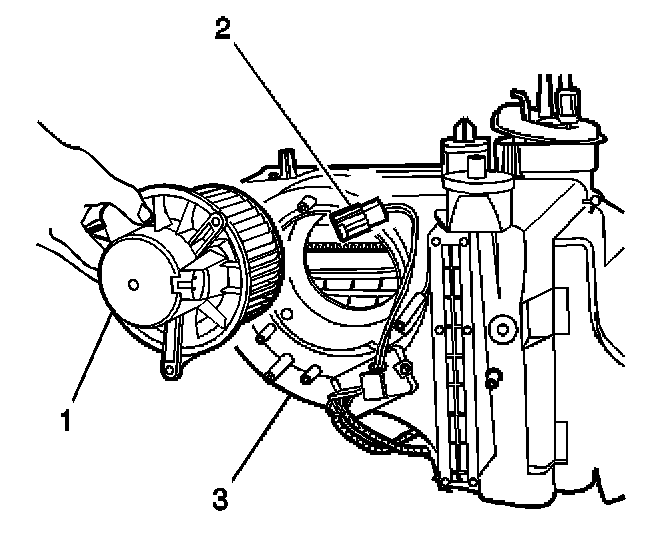 2
1
3