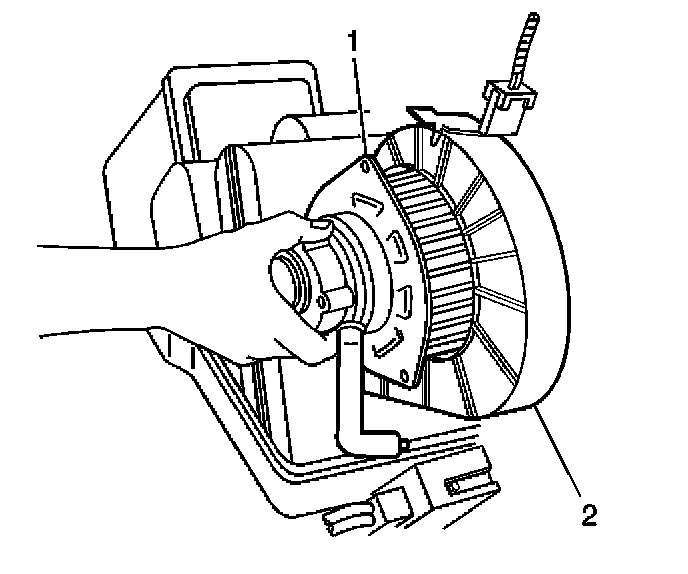 1
2