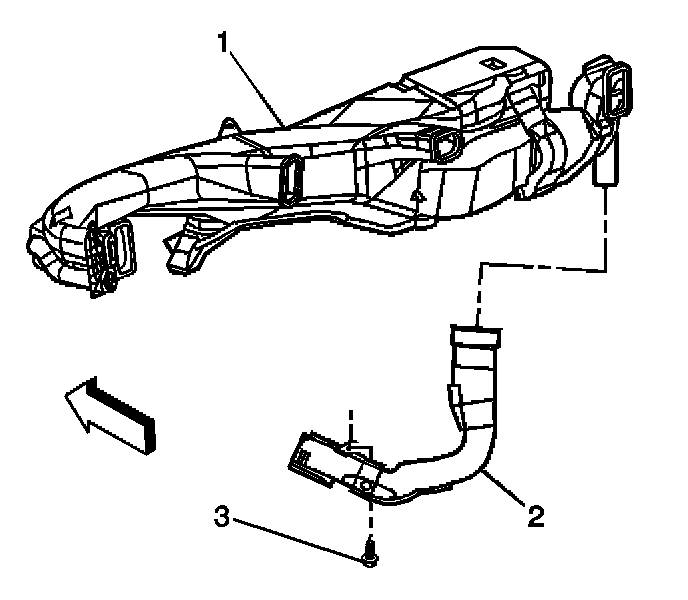 1

2

3