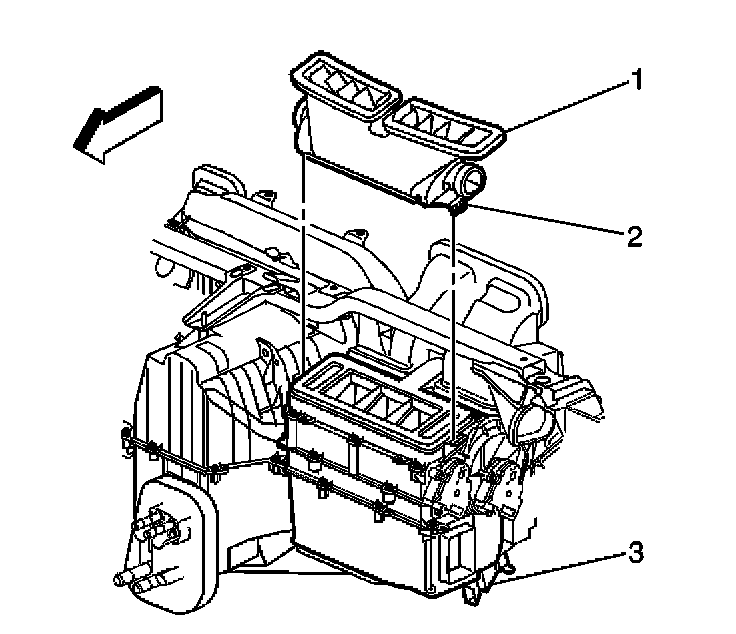 1
2
3