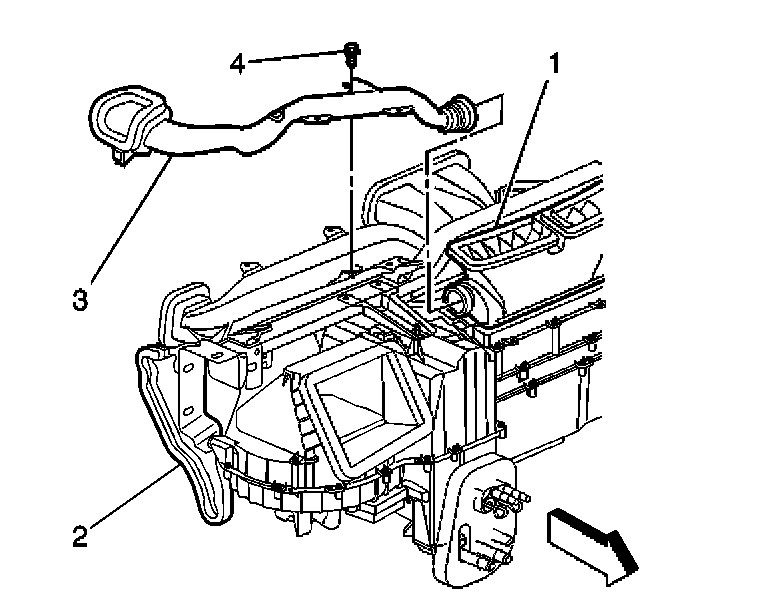 4
1
3
2