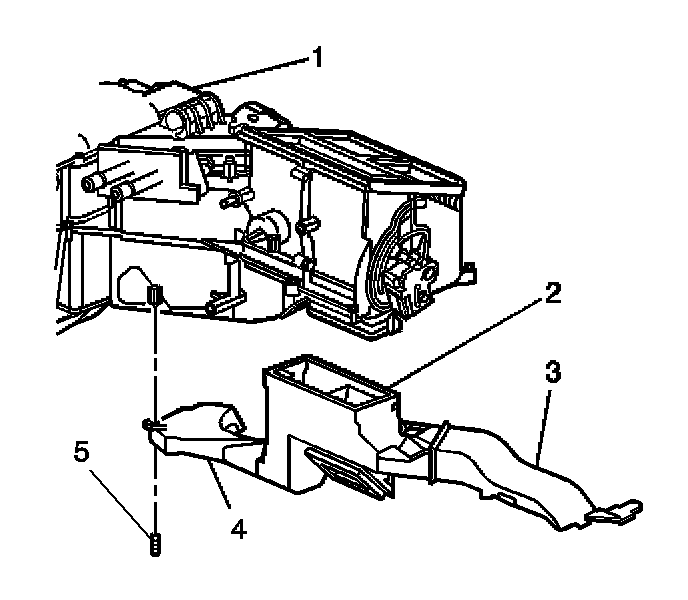 1
2
3
5
4