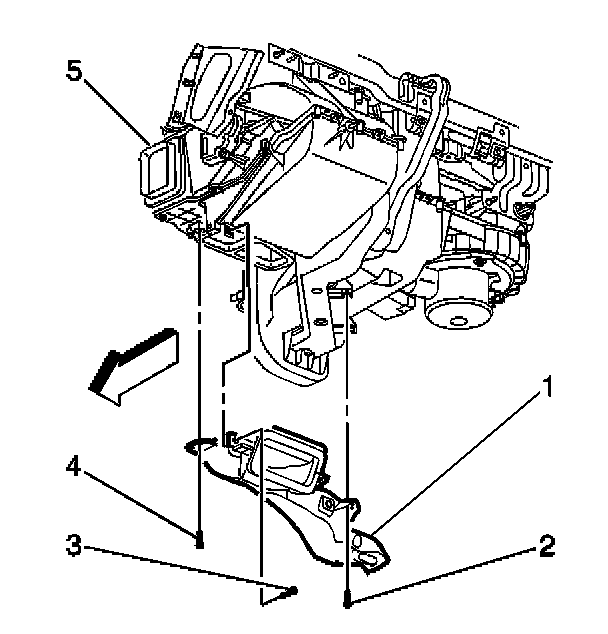 5
1
4
3
2