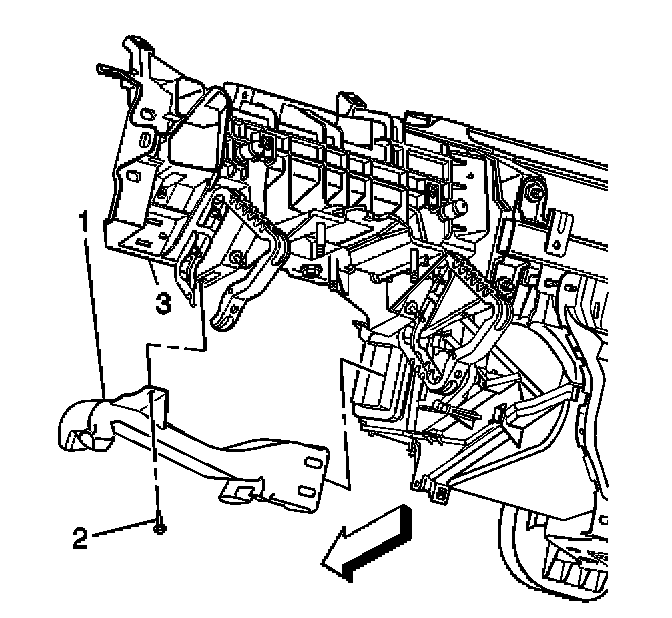 1
3
2