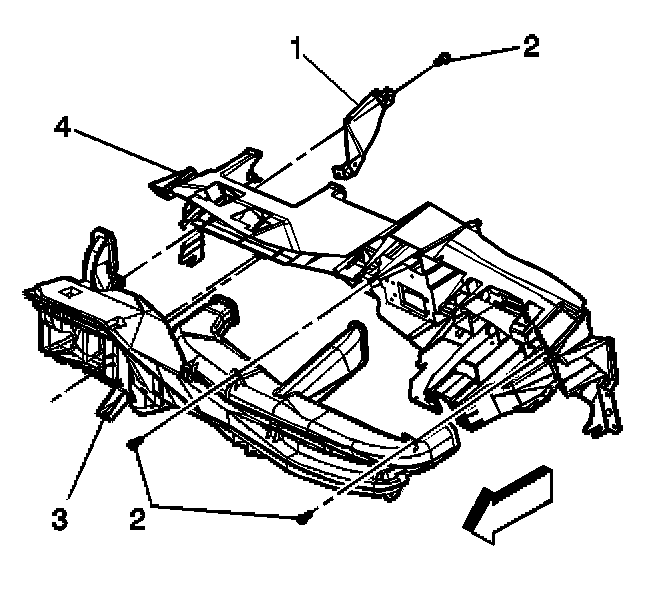 1
2
4
3
2