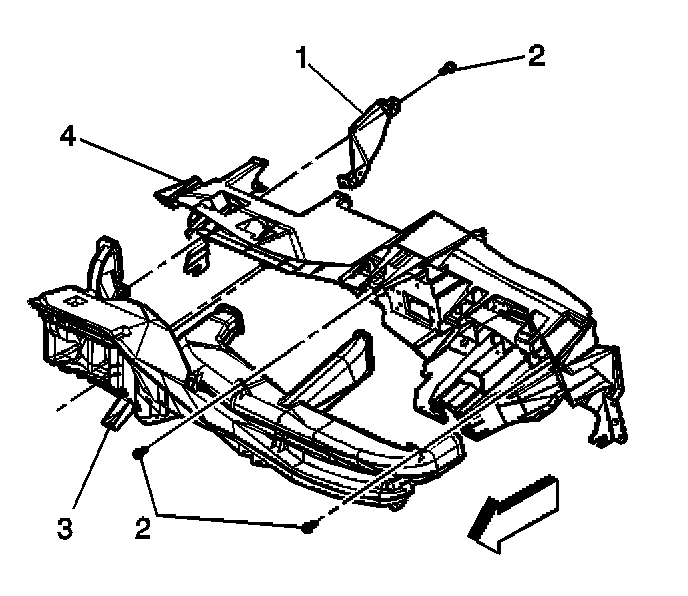 1
2
4
3
2