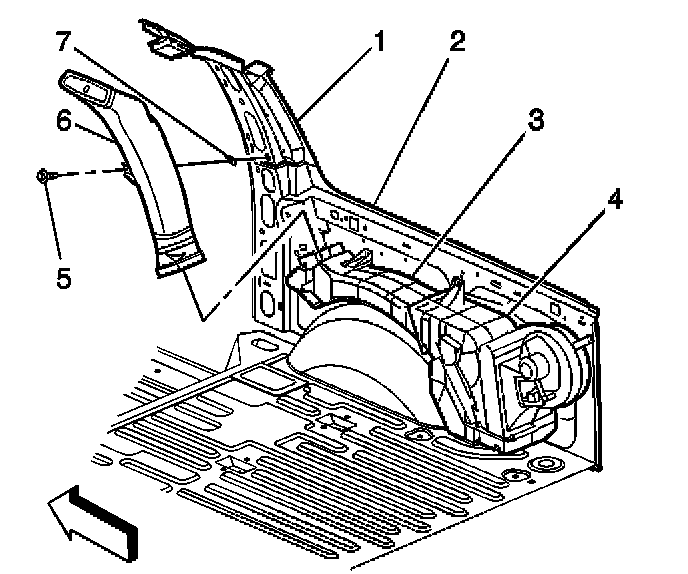 7
1
2
6
3
4
5