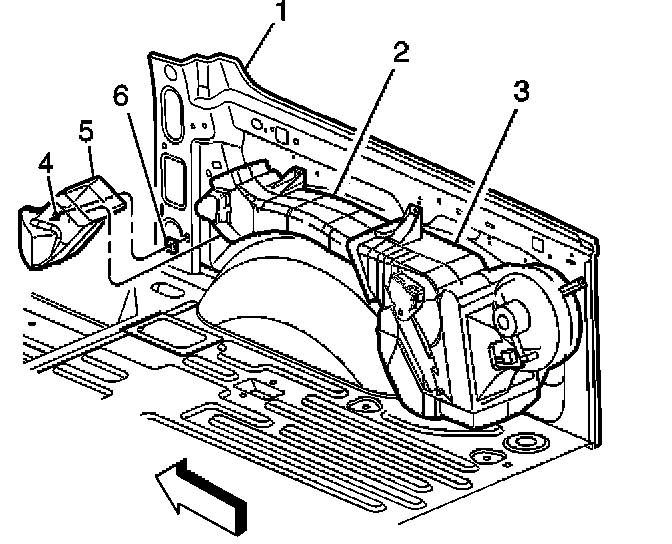 1
2
3
6
5
4