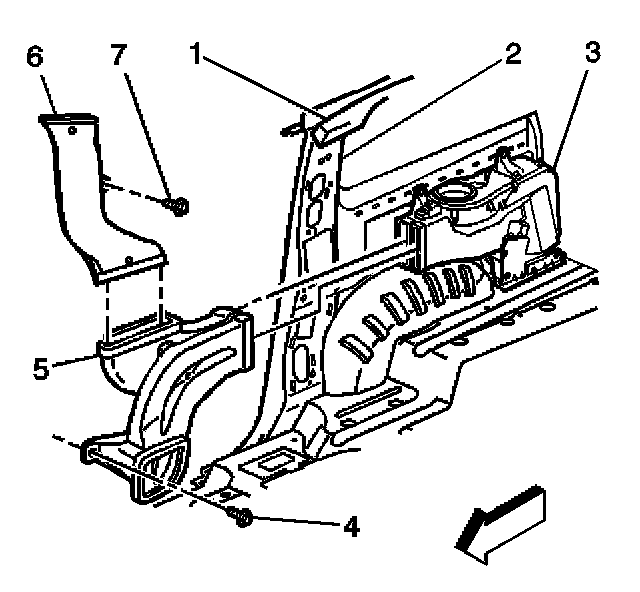 6
7
1
2
3
5
4