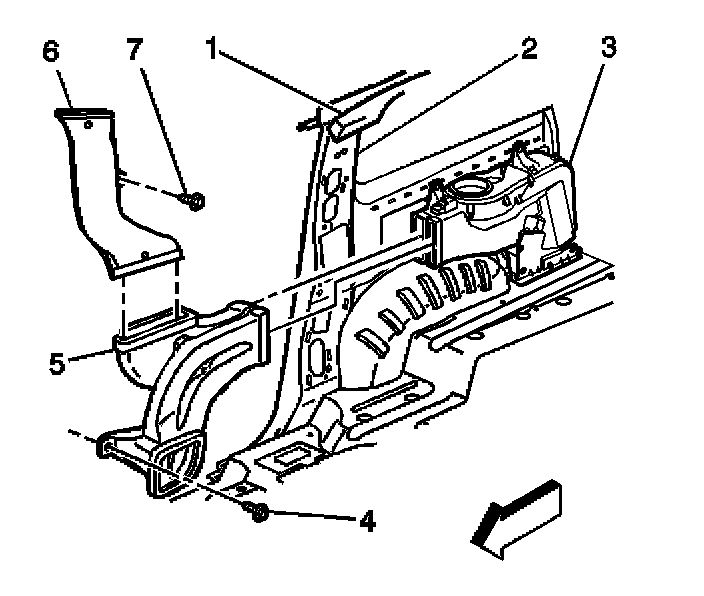 6
7
1
2
3
5
4