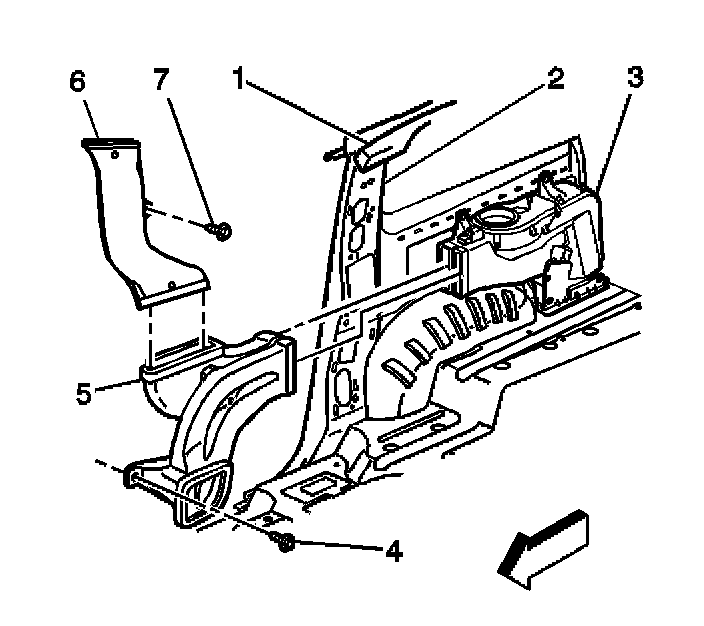 6
7
1
2
3
5
4