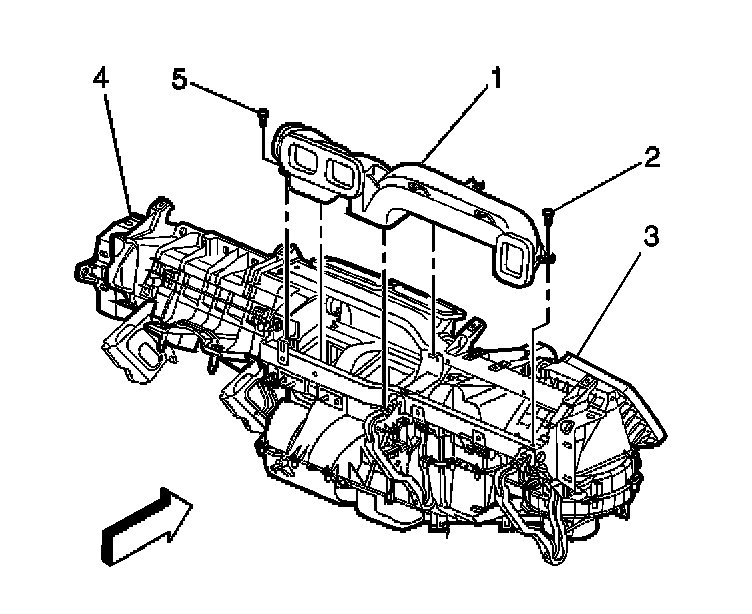 4
5
1
2
3