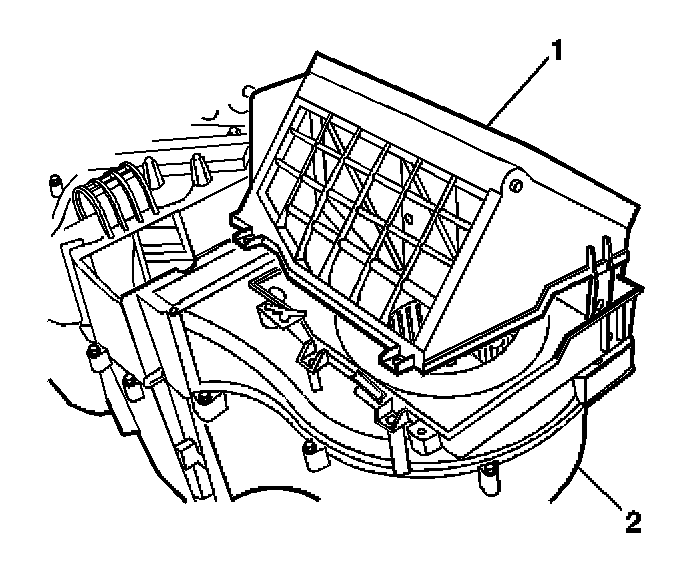 1
2