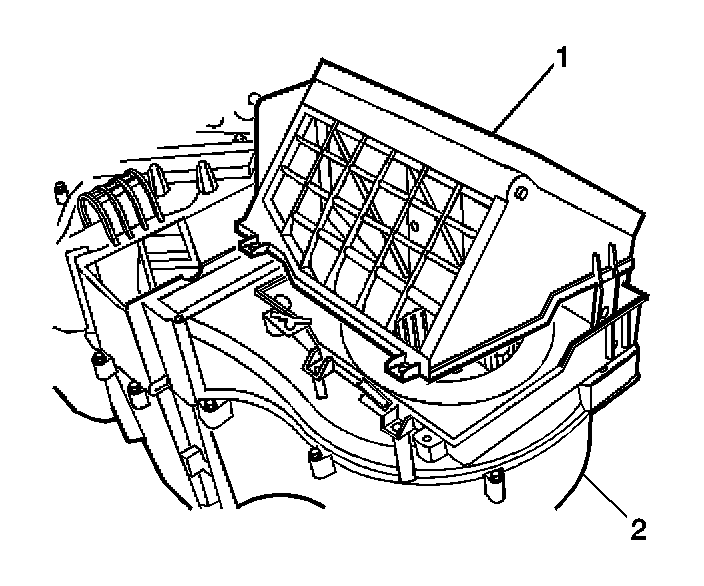 1

2