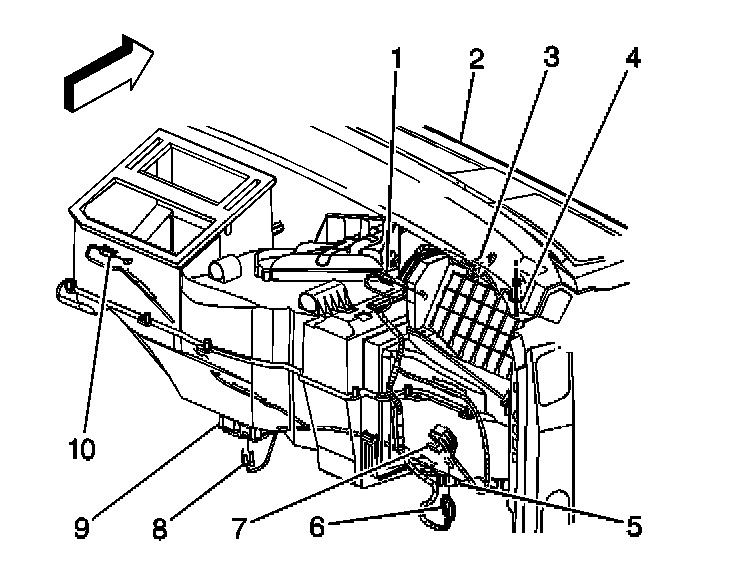 1
2
3
4
10
9
8
7
6
5