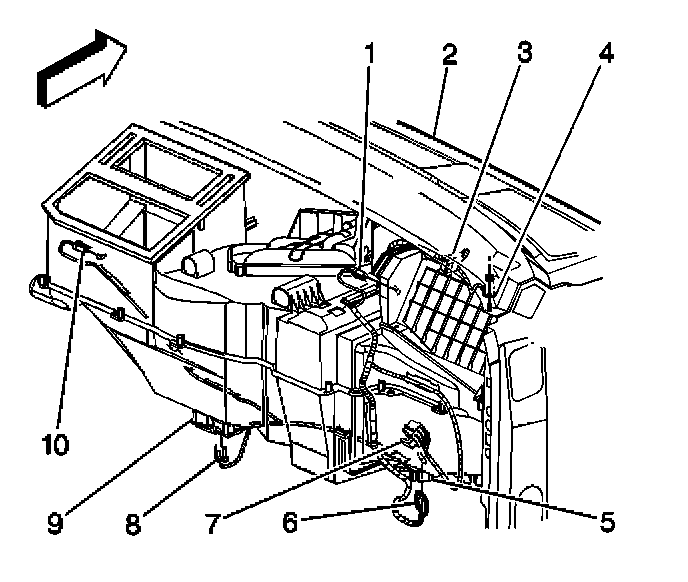 1
2
3
4
10
9
8
7
6
5