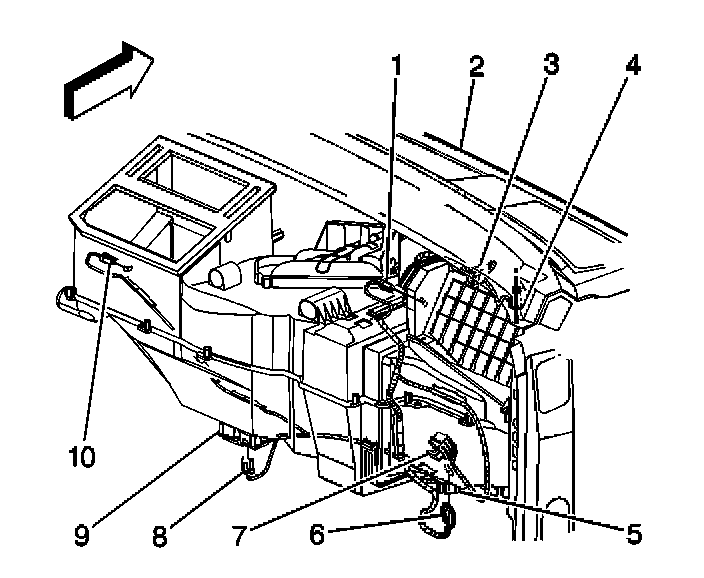 1
2
3
4
10
9
8
7
6
5