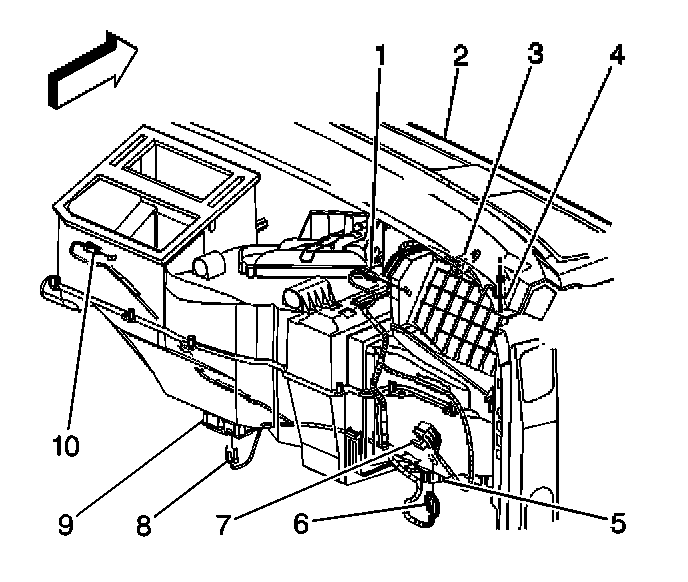 1
2
3
4
10
9
8
7
6
5