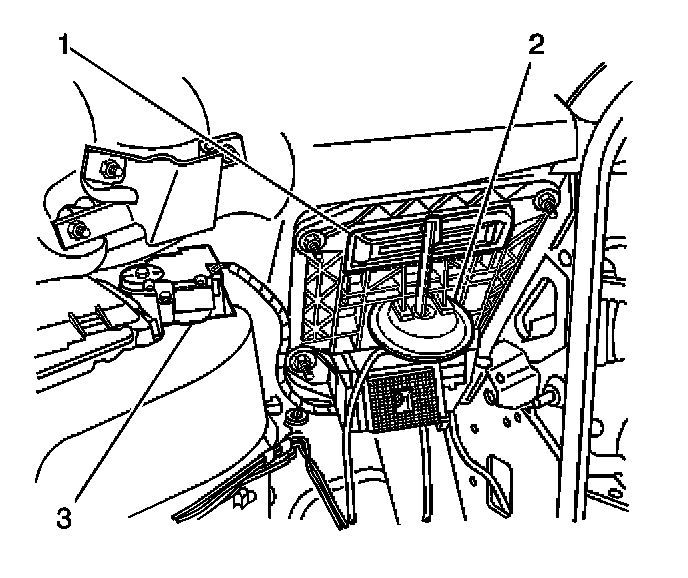 1
2
3