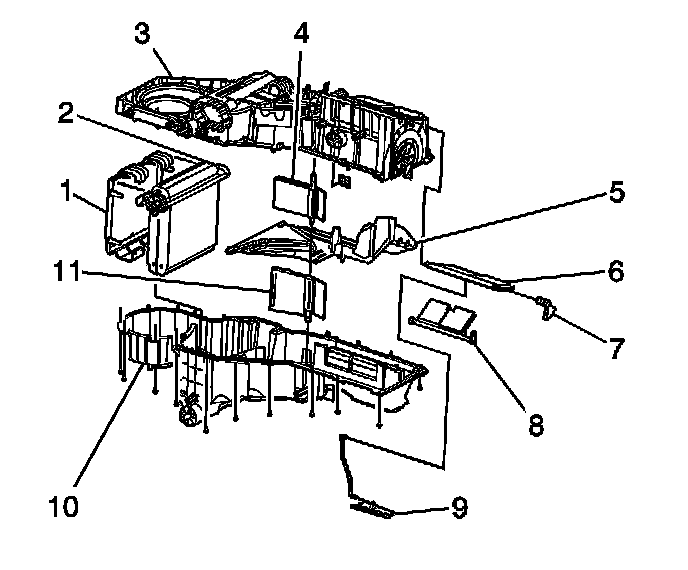 3
4
2
1
5
11
6
7
8
10
9