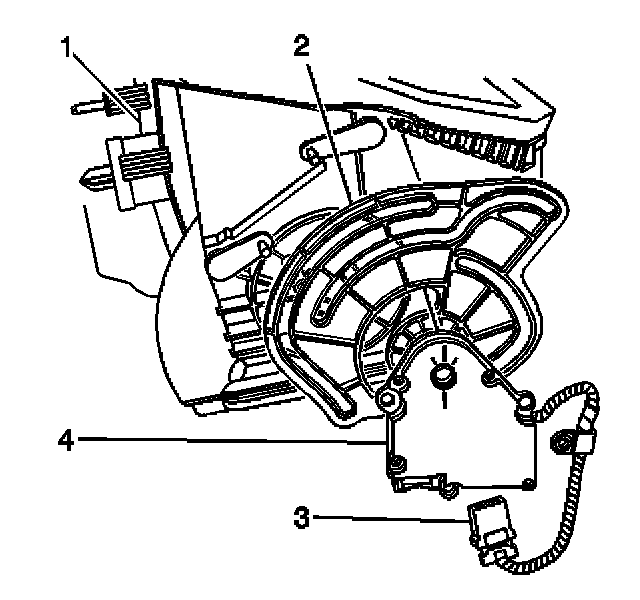 1
2
4
3