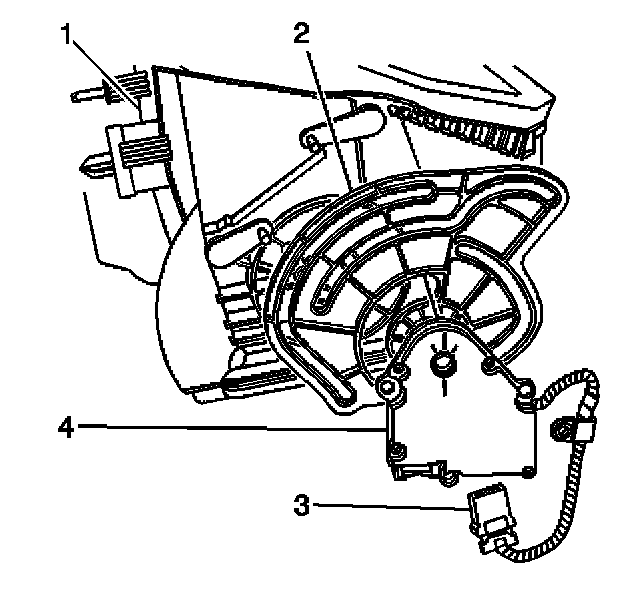 1
2
4
3