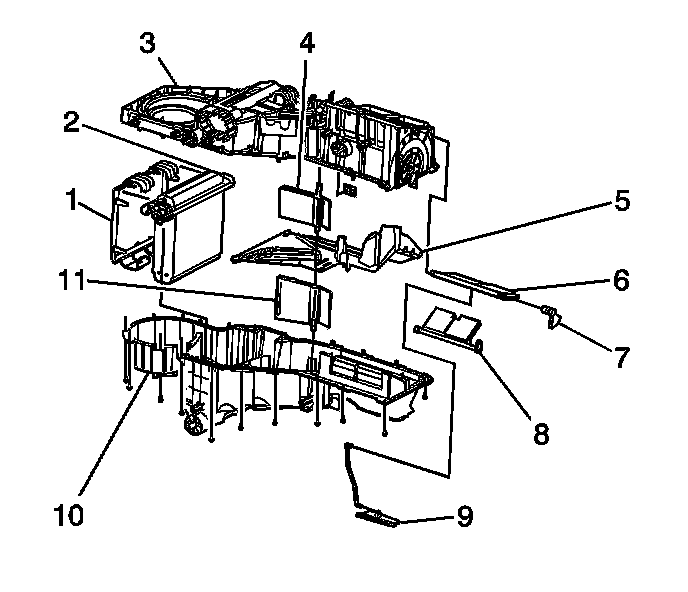 3
4
2
1
5
11
6
7
8
10
9