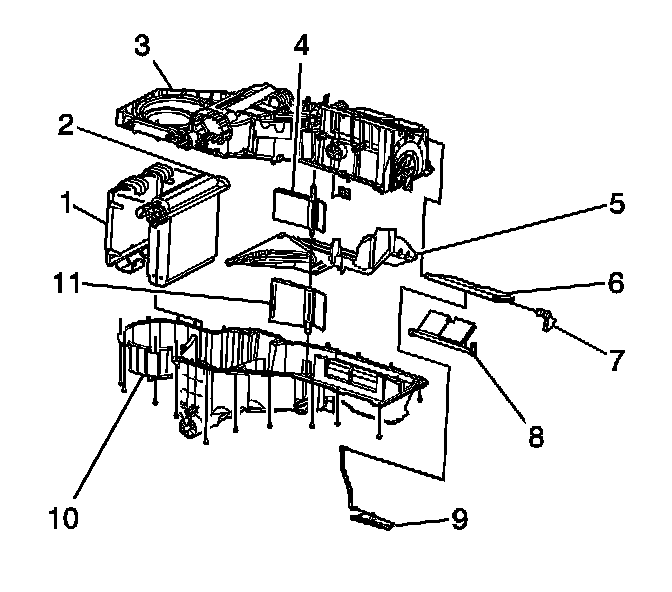 3
4
2
1
5
11
6
7
8
10
9