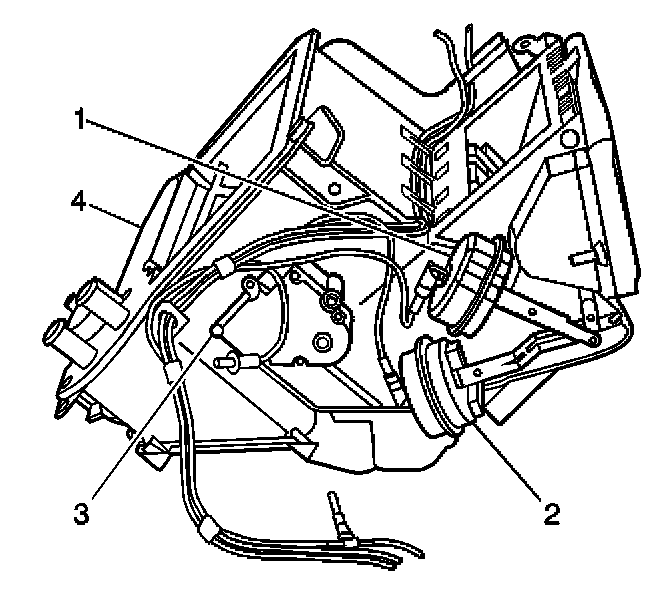 1
4
3
2