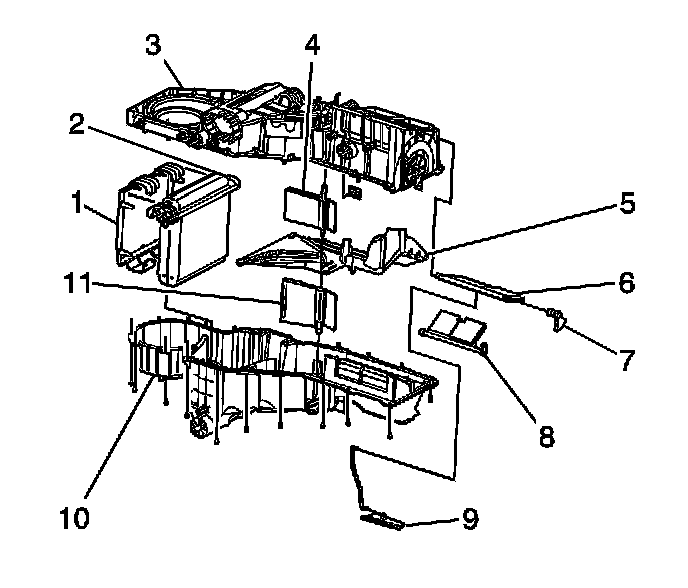 3
4
2
1
5
11
6
7
8
10
9