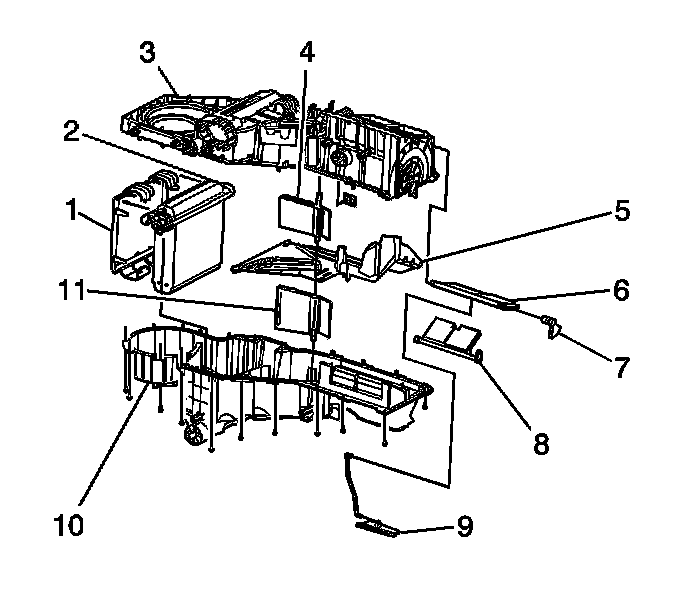 3
4
2
1
5
11
6
7
8
10
9