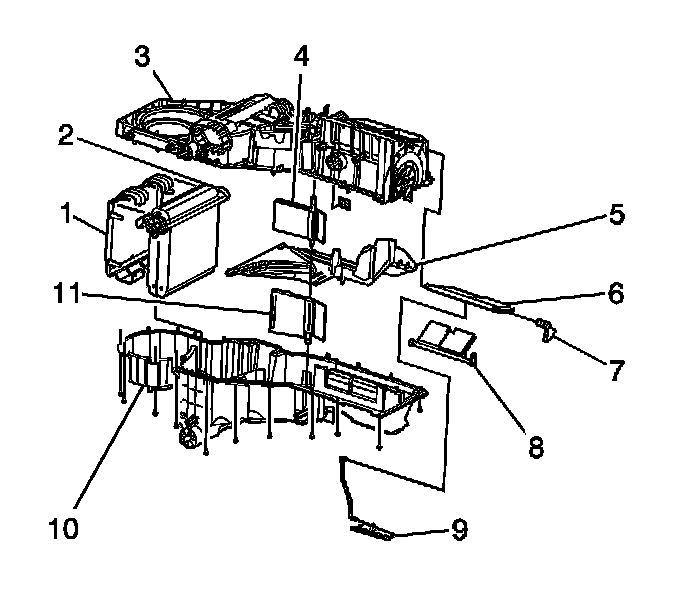 3
4
2
1
5
11
6
7
8
10
9