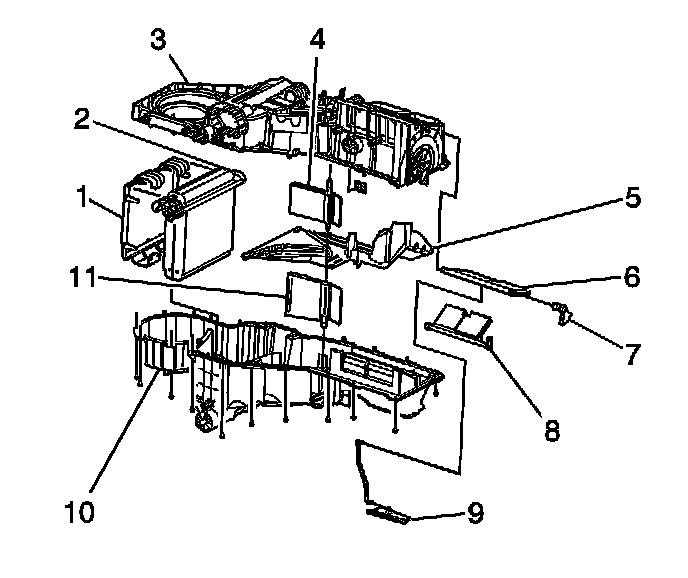 3
4
2
1
5
11
6
7
8
10
9