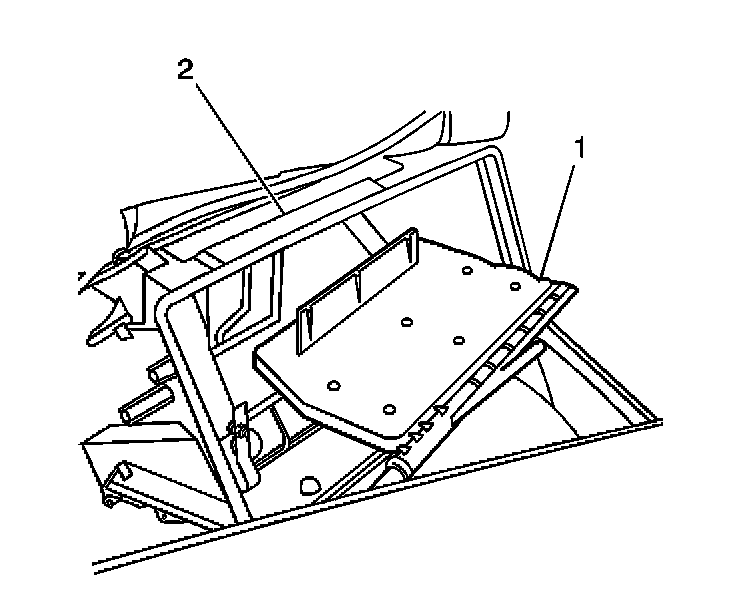 2
1