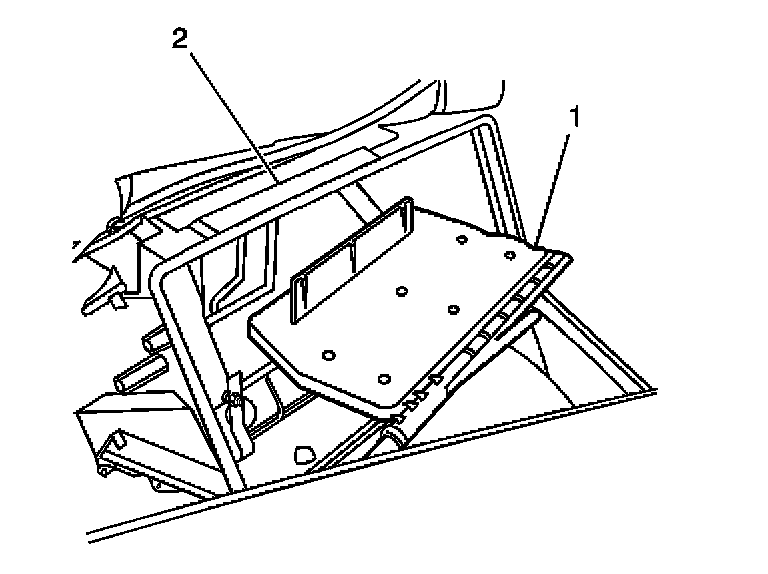 2
1