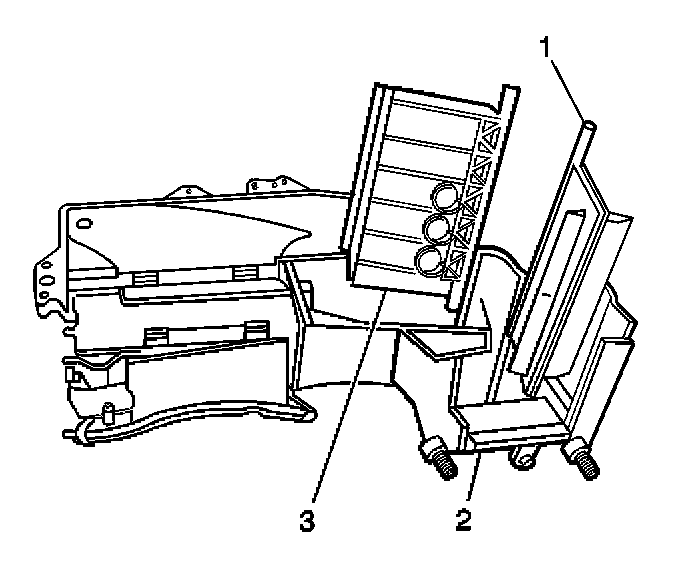 1

3

2