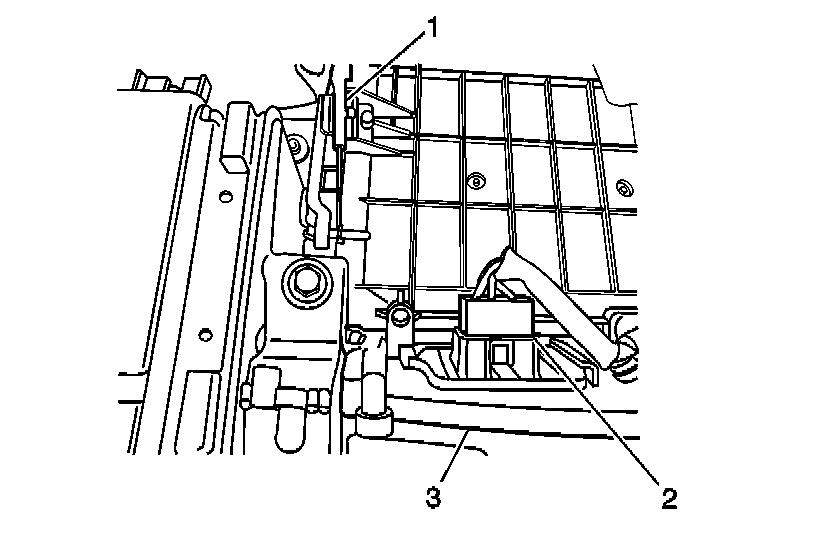 1
3
2