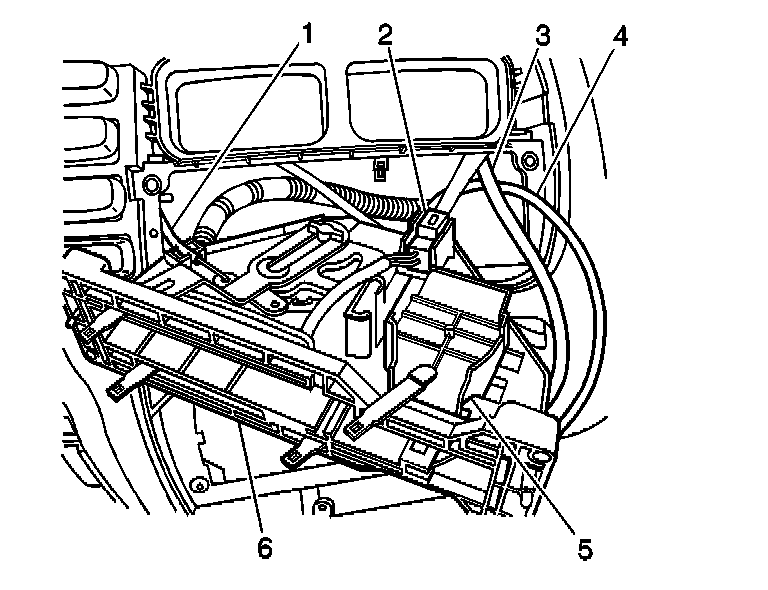 1
2
3
4
6
5