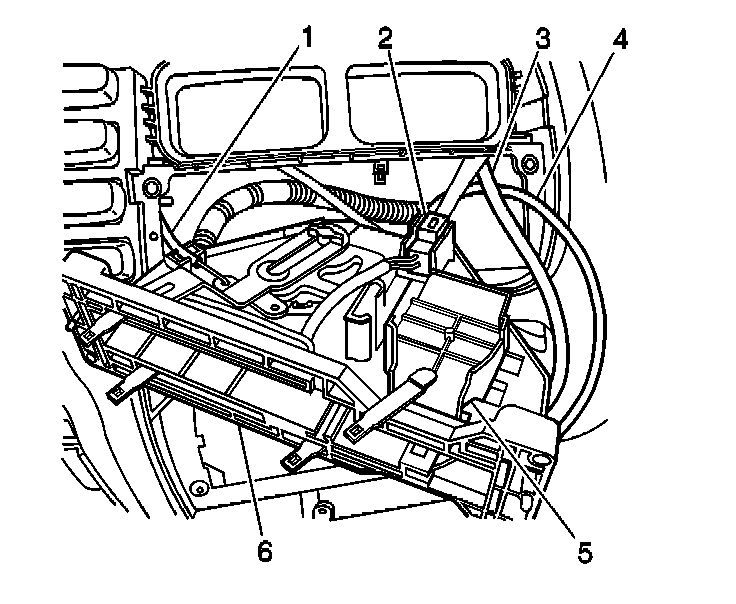 1
2
3
4
6
5