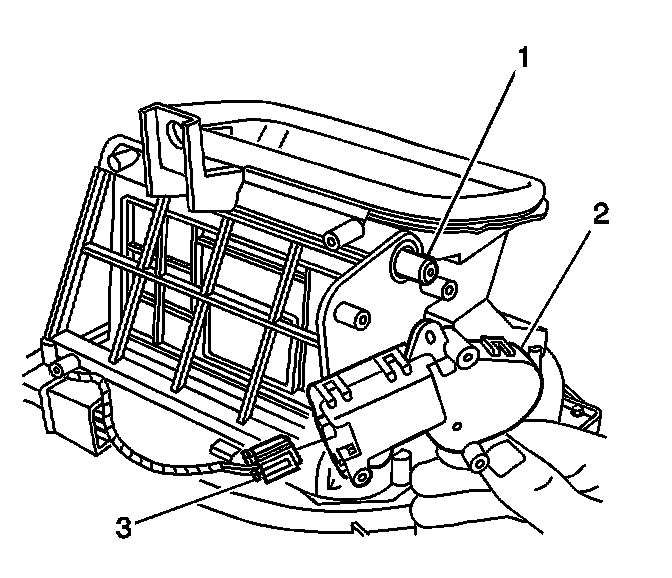 1
2
3