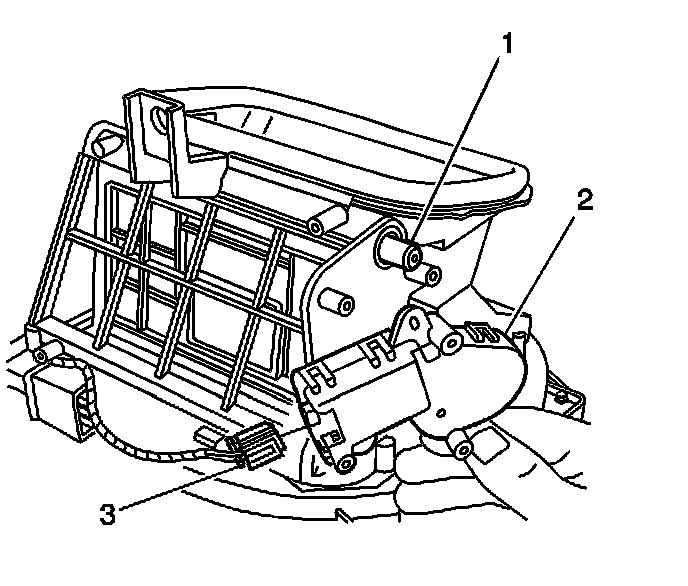 1
2
3