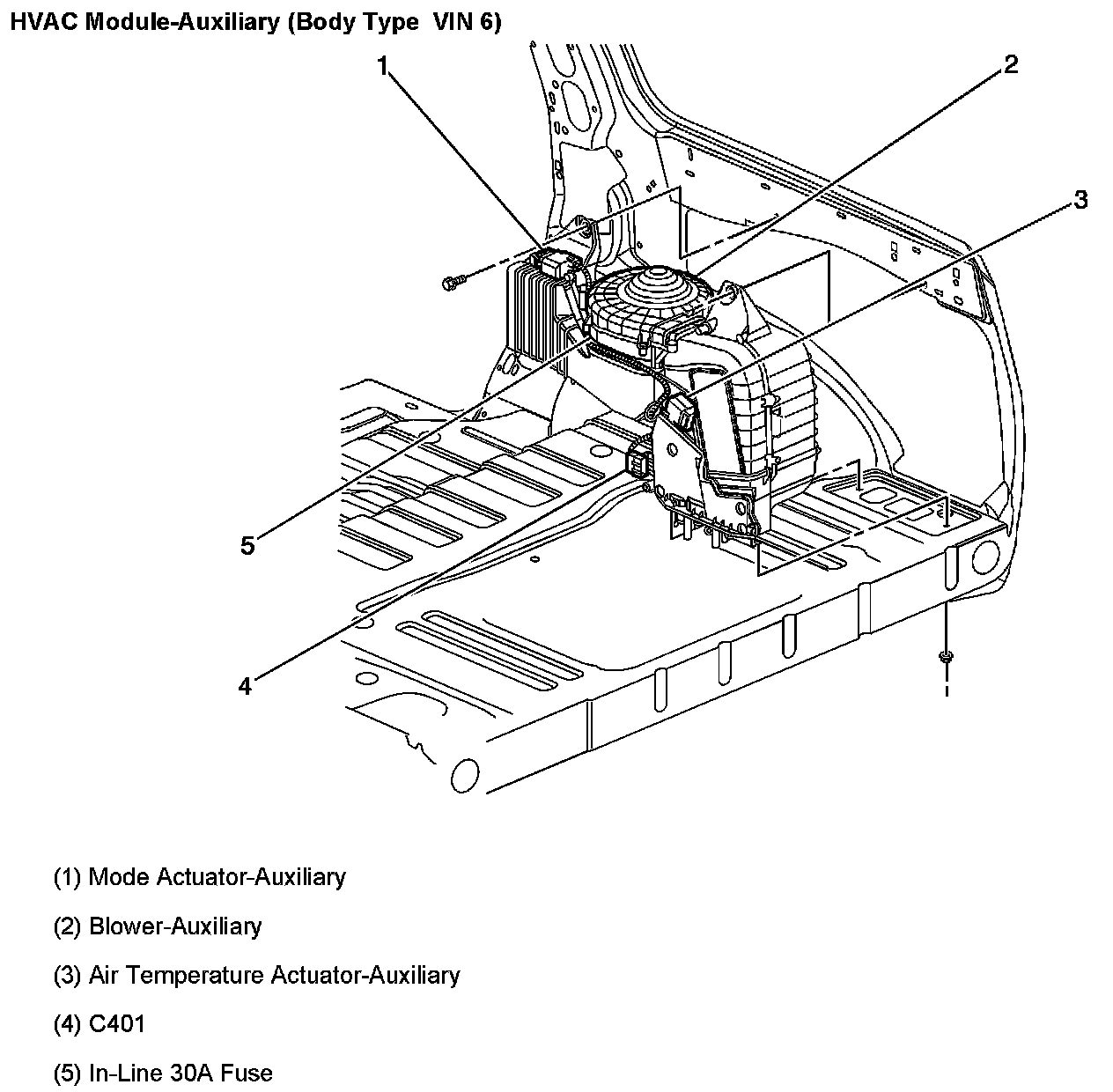 HVAC Module-Auxiliary (Body Type VIN 6)

1

2

3

5

4

(1) Mode Actuator-Auxiliary

(2) Blower-Auxiliary

(3) Air Temperature Actuator-Auxiliary

(4) C401

(5) In-Line 30A Fuse