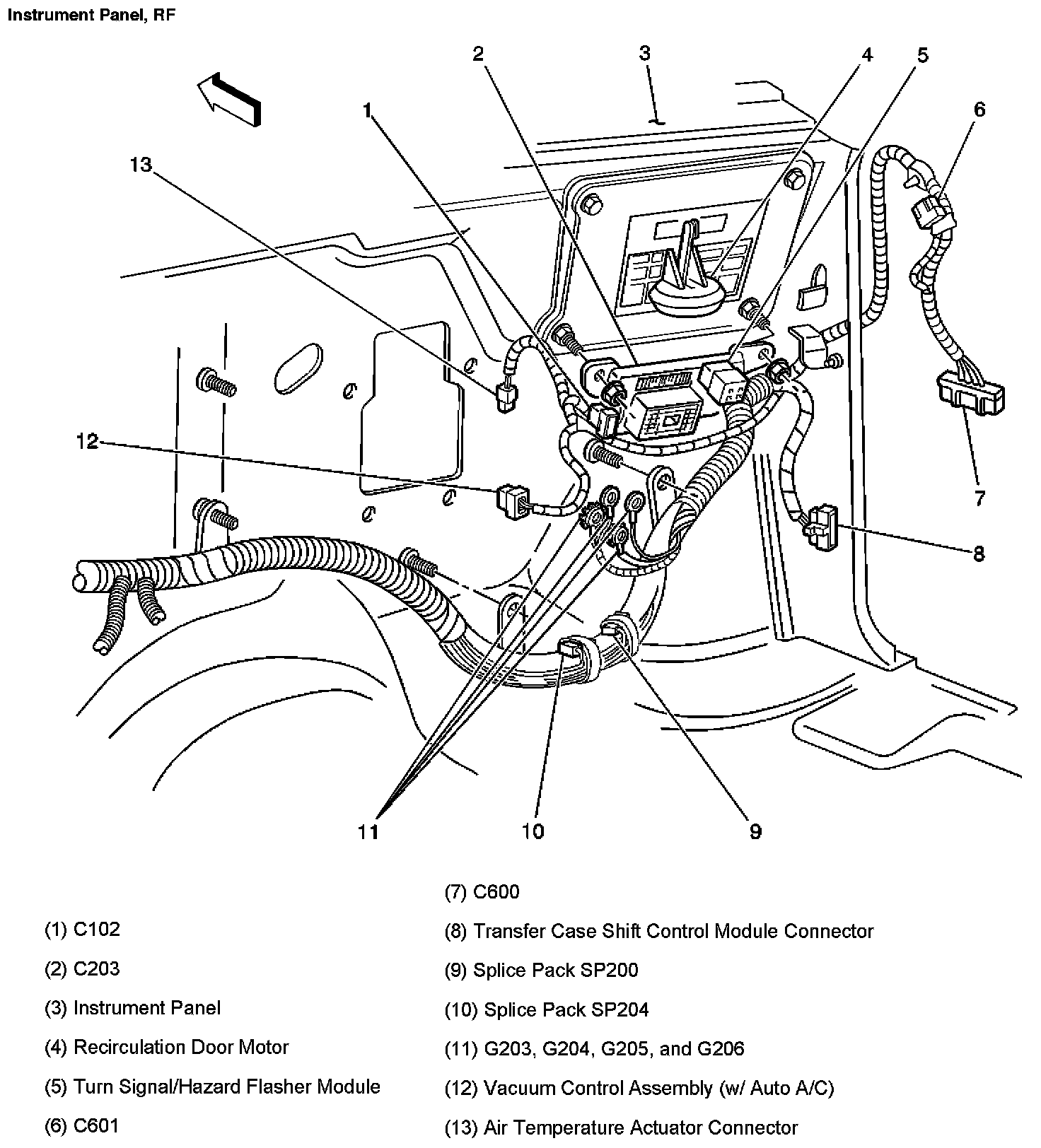 Instrument Panel, RF

2 3 4 5
1
6
13
12
7
8
11 10 9

(1) C102

(2) C203

(3) Instrument Panel

(4) Recirculation Door Motor

(5) Turn Signal/Hazard Flasher Module

(6) C601

(7) C600

(8) Transfer Case Shift Control Module Connector

(9) Splice Pack SP200

(10) Splice Pack SP204

(11) G203, G204, G205, and G206

(12) Vacuum Control Assembly (w/ Auto A/C)

(13) Air Temperature Actuator Connector