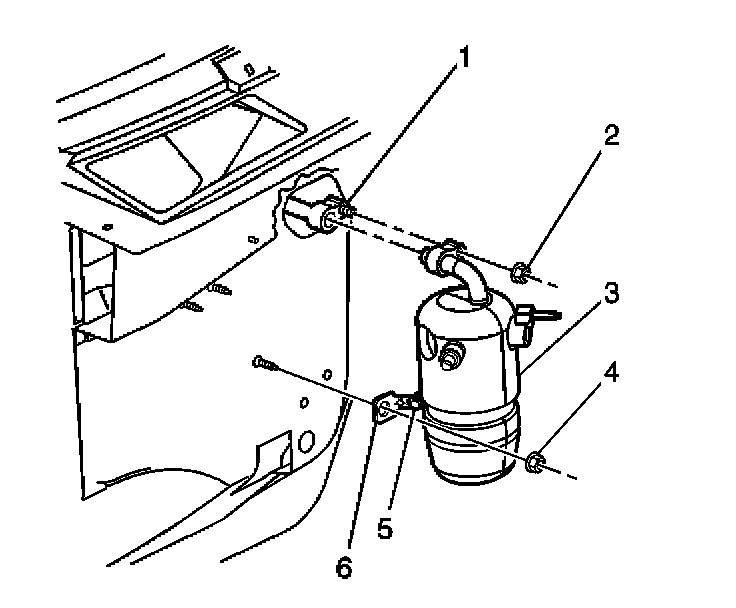 1
2
3
4
5
6