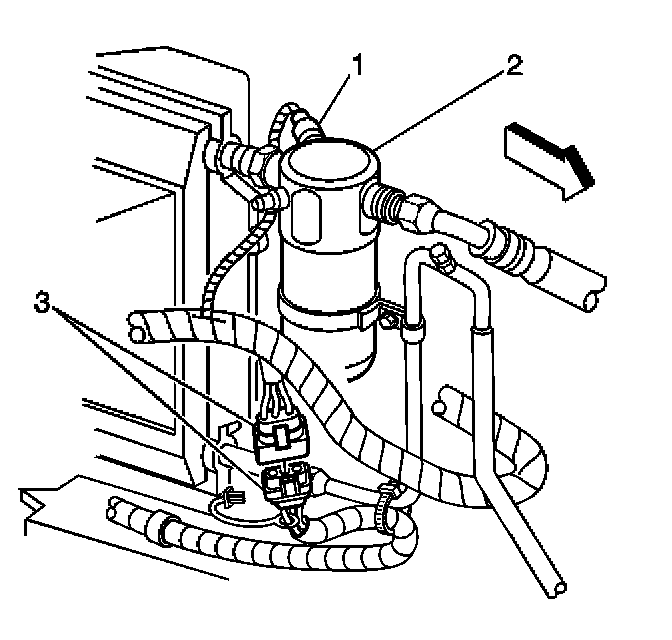 1
2
3